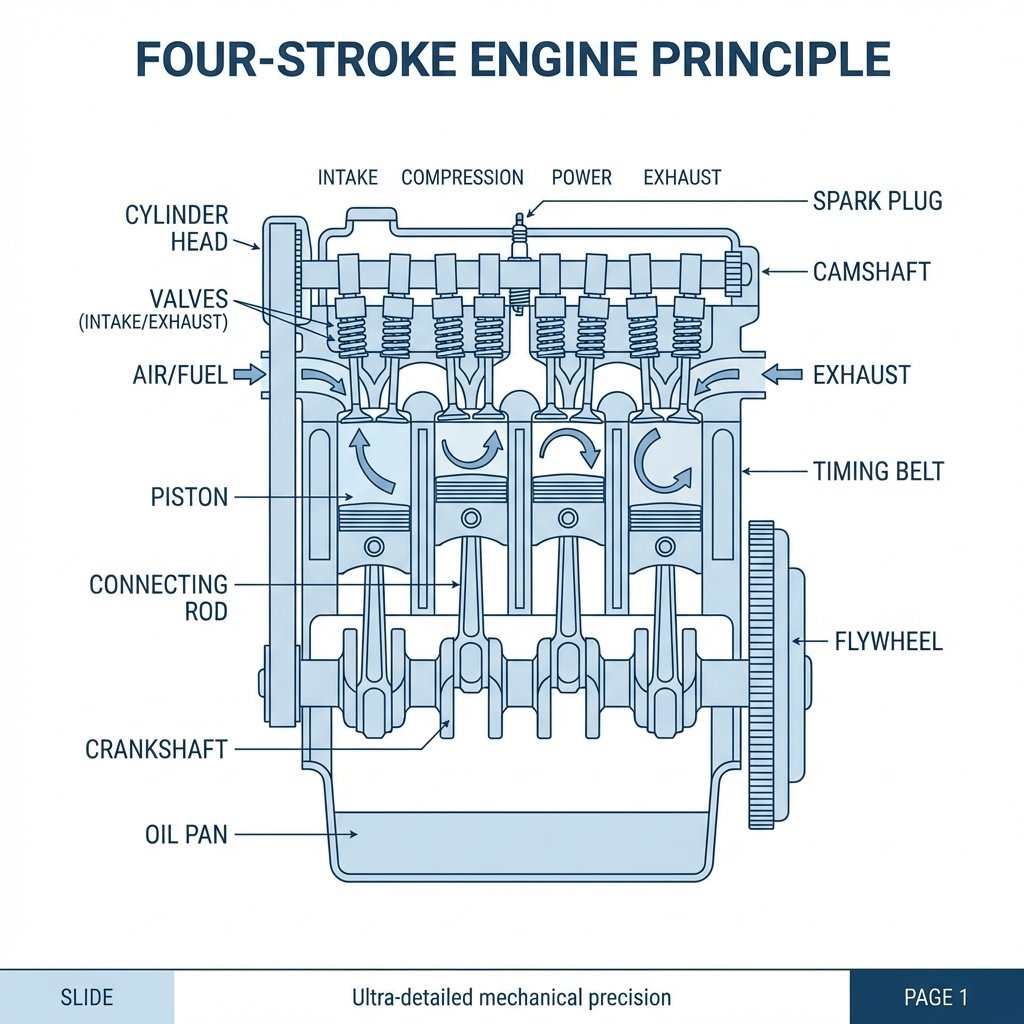 FOUR-STROKE ENGINE PRINCIPLE

INTAKE
COMPRESSION
POWER
EXHAUST

CYLINDER HEAD
VALVES (INTAKE/EXHAUST)
AIR/FUEL
PISTON
CONNECTING ROD
CRANKSHAFT
OIL PAN

SPARK PLUG
CAMSHAFT
EXHAUST
TIMING BELT
FLYWHEEL

SLIDE
Ultra-detailed mechanical precision
PAGE 1